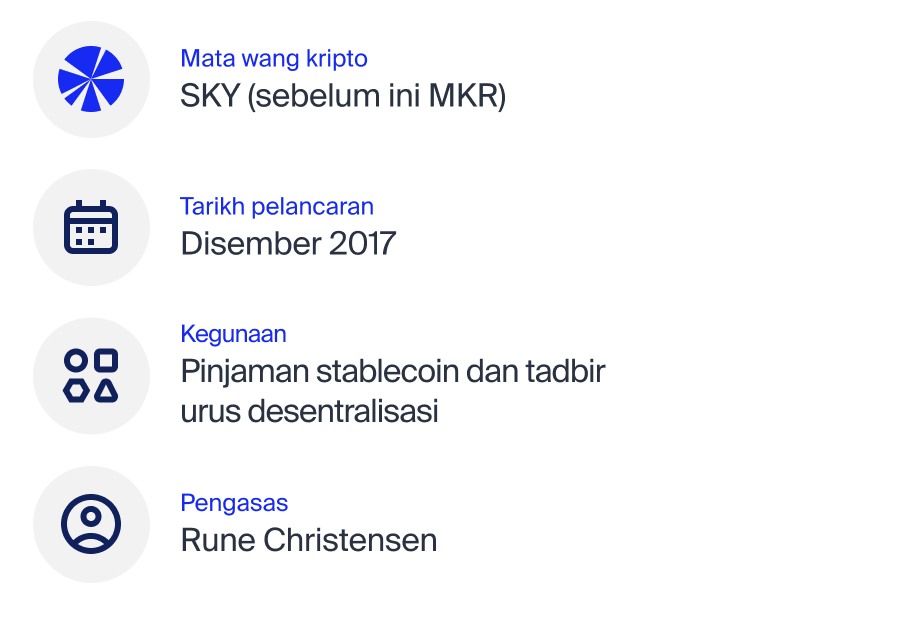 Mata wang kripto
SKY (sebelum ini MKR)

Tarikh pelancaran
Disember 2017

Kegunaan
Pinjaman stablecoin dan tadbir urus desentralisasi

Pengasas
Rune Christensen